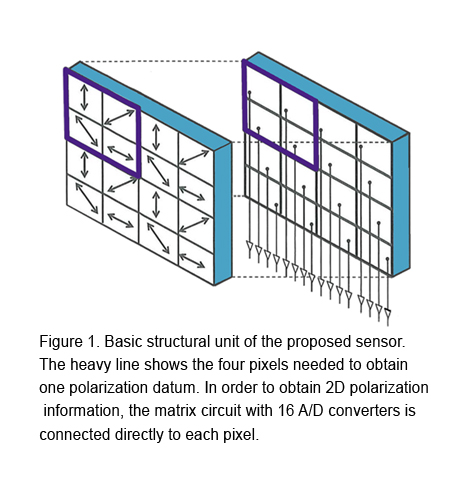 Figure 1. Basic structural unit of the proposed sensor. The heavy line shows the four pixels needed to obtain one polarization datum. In order to obtain 2D polarization information, the matrix circuit with 16 A/D converters is connected directly to each pixel.